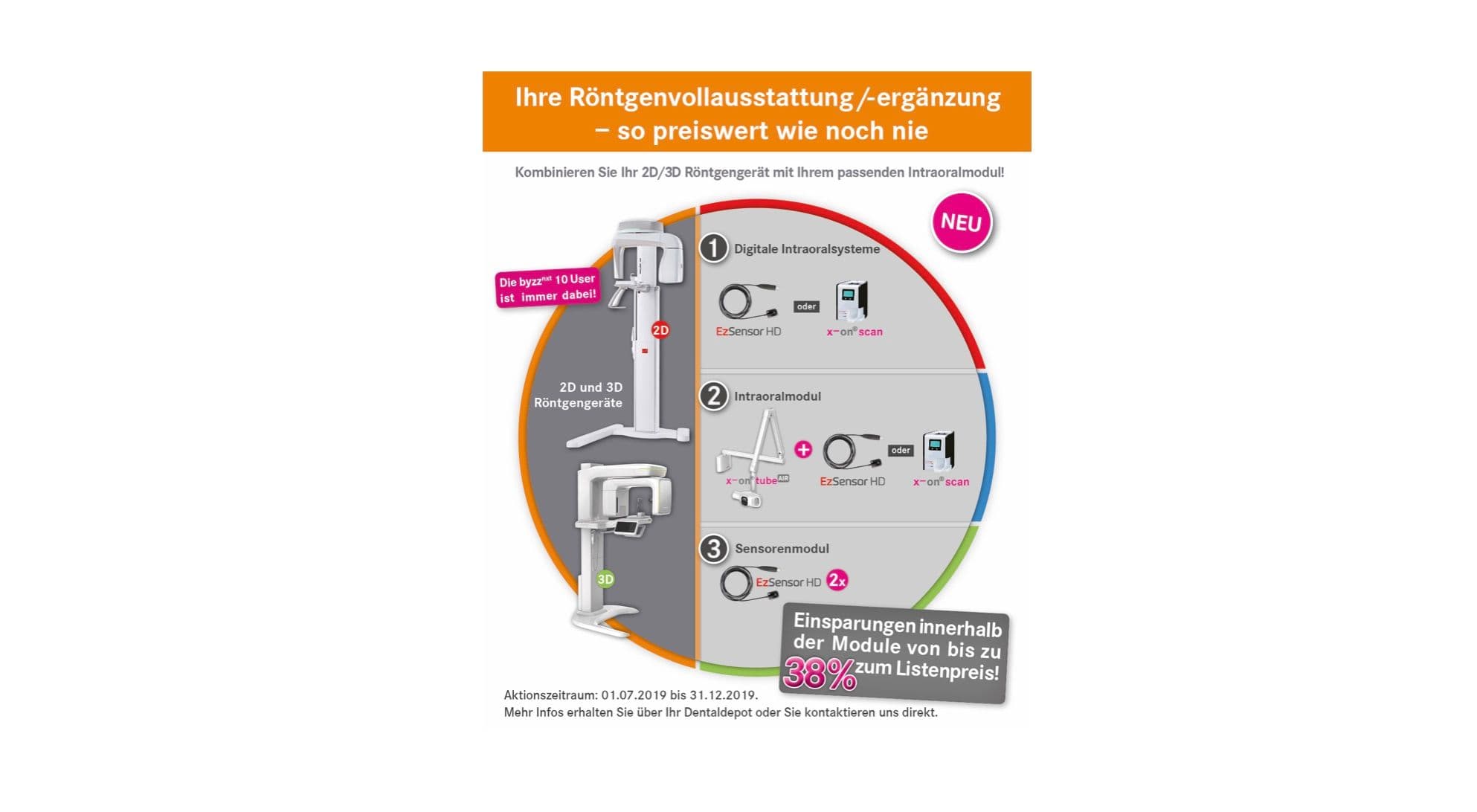 Ihre Röntgenvollausstattung/-ergänzung – so preiswert wie noch nie

Kombinieren Sie Ihr 2D/3D Röntgengerät mit Ihrem passenden Intraoralmodul!

NEU

Die byzz$^{nxt}$ 10 User ist immer dabei!

2D

2D und 3D Röntgengeräte

3D

1 Digitale Intraoralsysteme

EzSensor HD oder x-on® scan

2 Intraoralmodul

x-on® tube AIR + EzSensor HD oder x-on® scan

3 Sensorenmodul

EzSensor HD 2x

Einsparungen innerhalb der Module von bis zu 38% zum Listenpreis!

Aktionszeitraum: 01.07.2019 bis 31.12.2019.
Mehr Infos erhalten Sie über Ihr Dentaldepot oder Sie kontaktieren uns direkt.